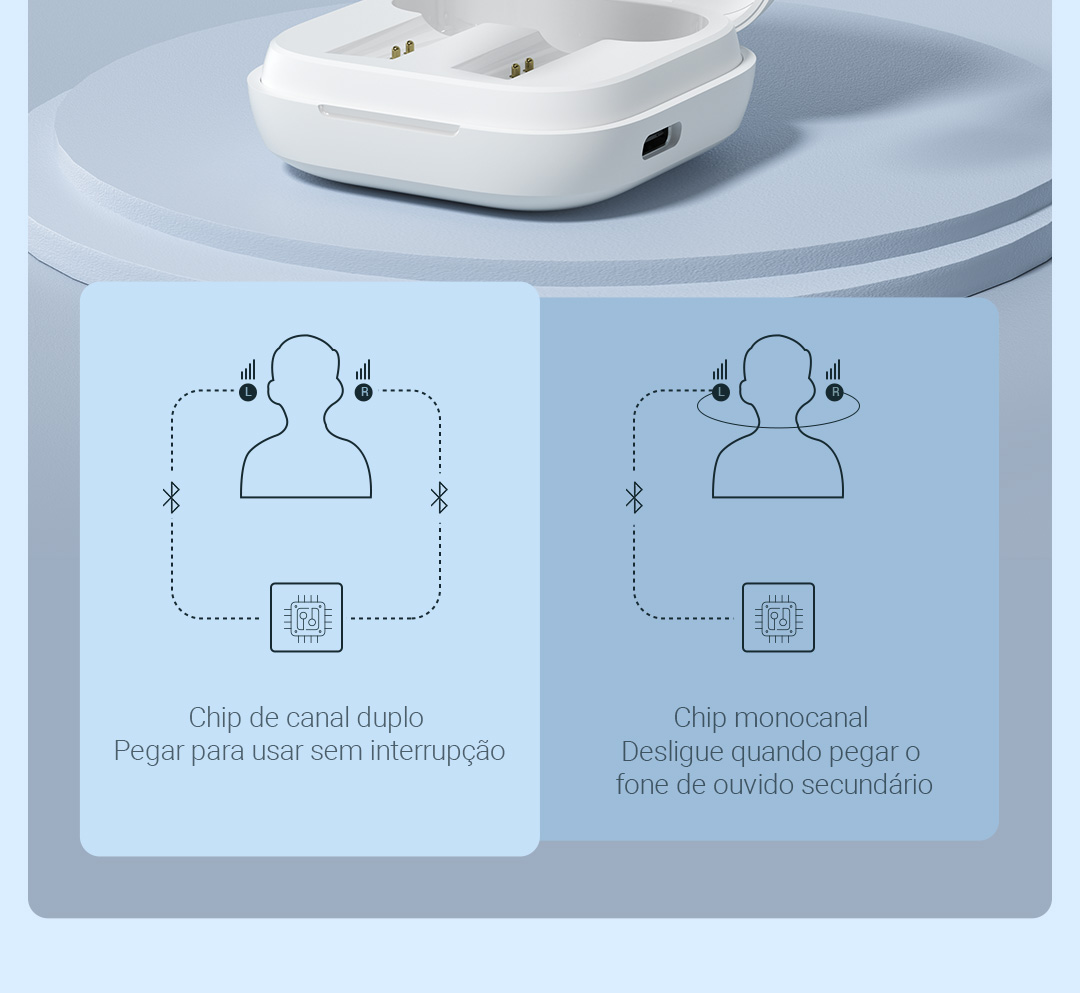 L R

Chip de canal duplo
Pegar para usar sem interrupção

L R

Chip monocanal
Desligue quando pegar o fone de ouvido secundário